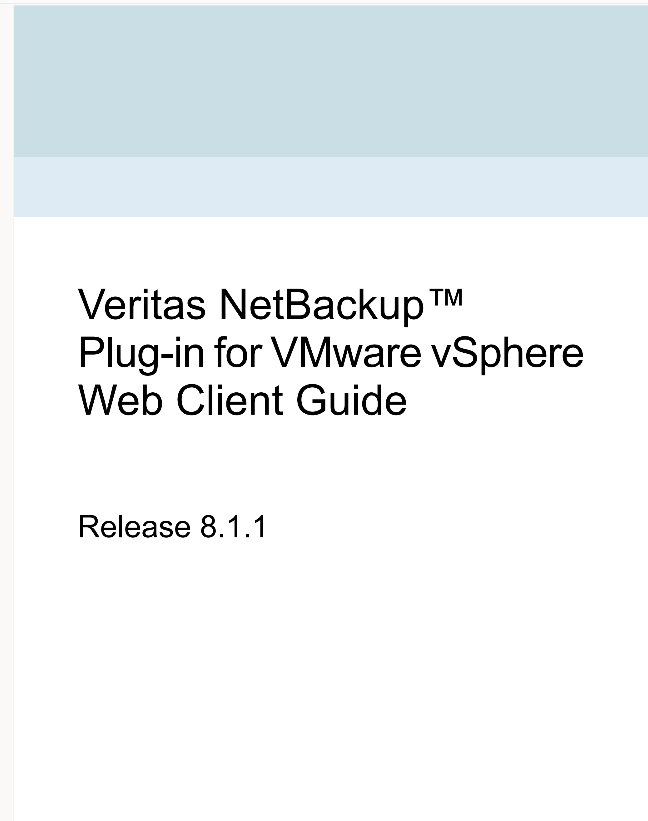 Veritas NetBackup™
Plug-in for VMware vSphere
Web Client Guide

Release 8.1.1